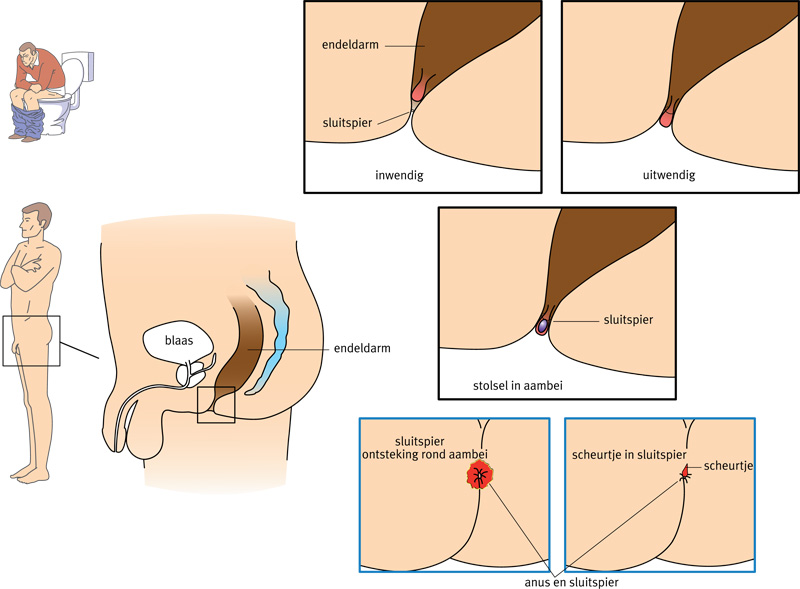 endeldarm

sluitspier

inwendig

uitwendig

blaas

endeldarm

sluitspier

stolsel in aambei

sluitspier
ontsteking rond aambei

scheurtje in sluitspier

scheurtje

anus en sluitspier